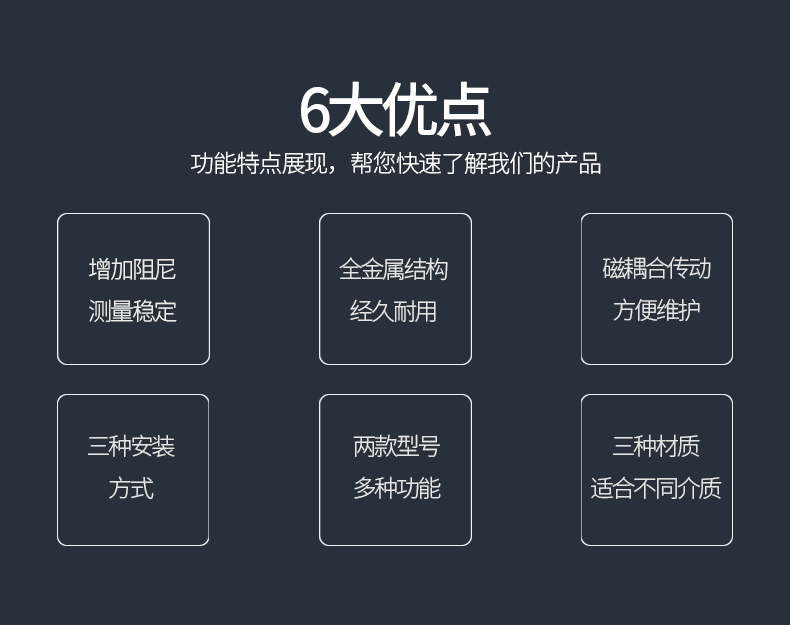 6大优点

功能特点展现，帮您快速了解我们的产品

增加阻尼
测量稳定

全金属结构
经久耐用

磁耦合传动
方便维护

三种安装
方式

两款型号
多种功能

三种材质
适合不同介质